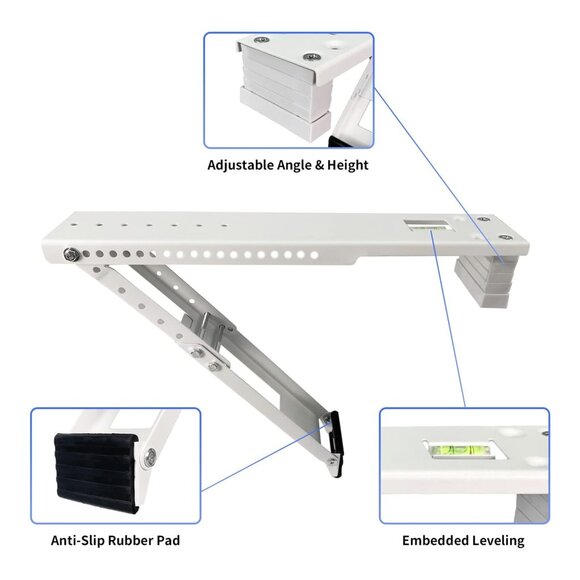 Adjustable Angle & Height

Anti-Slip Rubber Pad

Embedded Leveling